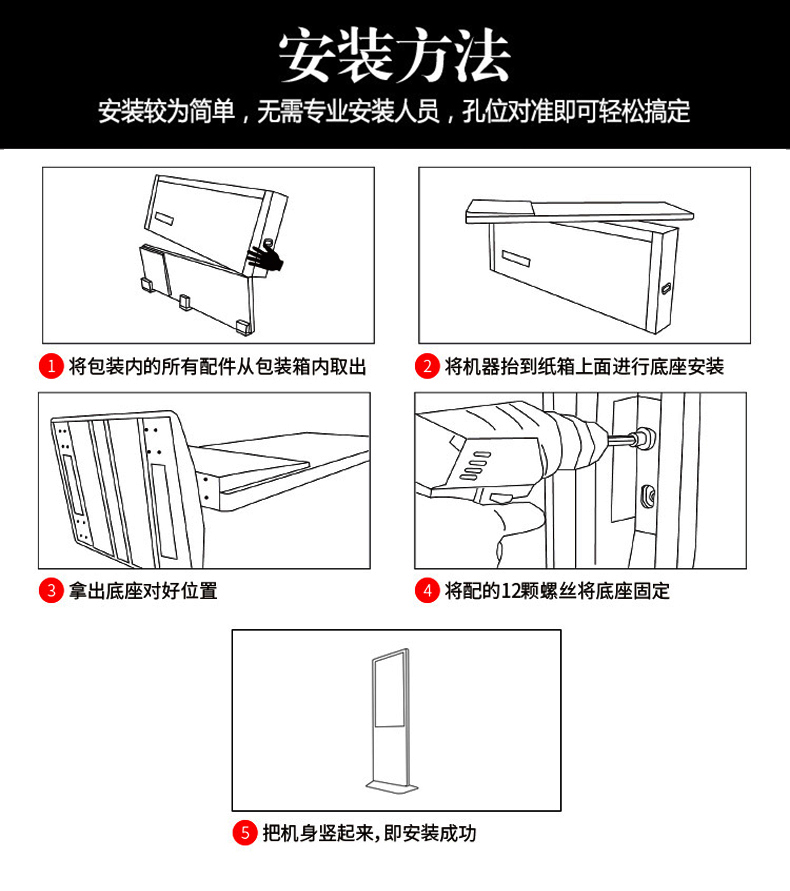 安装方法

安装较为简单，无需专业安装人员，孔位对准即可轻松搞定

1 将包装内的所有配件从包装箱内取出

2 将机器抬到纸箱上面进行底座安装

3 拿出底座对好位置

4 将配的12颗螺丝将底座固定

5 把机身竖起来，即安装成功